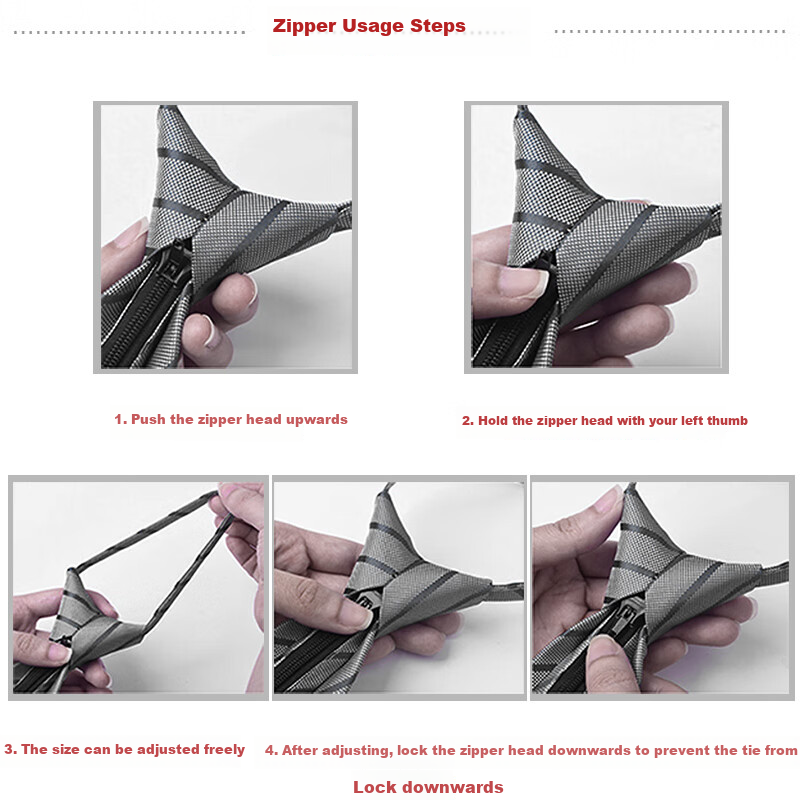 Zipper Usage Steps

1. Push the zipper head upwards

2. Hold the zipper head with your left thumb

3. The size can be adjusted freely

4. After adjusting, lock the zipper head downwards to prevent the tie from

Lock downwards