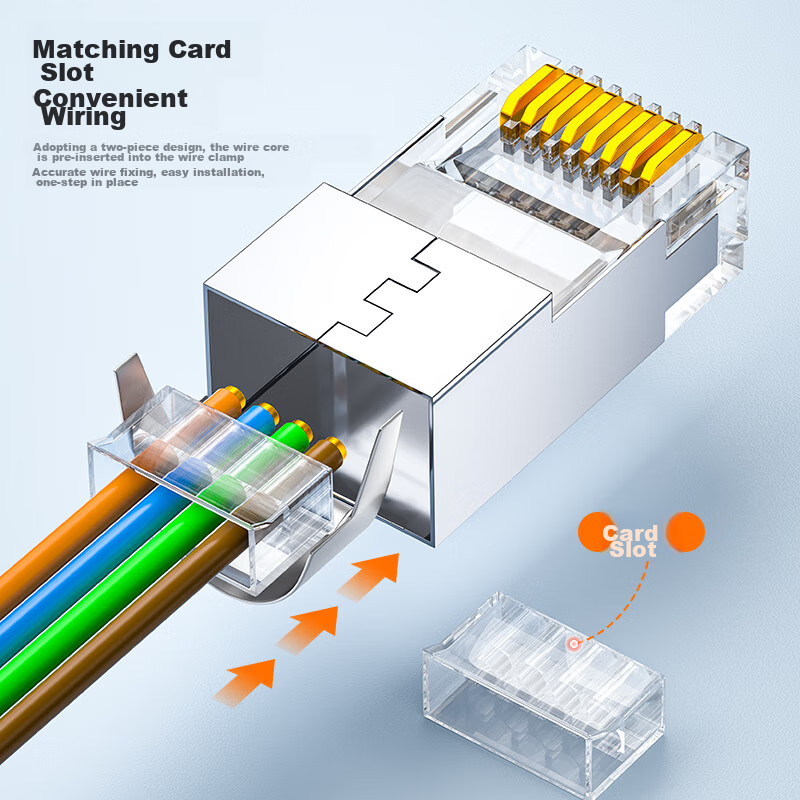 Matching Card Slot
Convenient Wiring

Adopting a two-piece design, the wire core is pre-inserted into the wire clamp
Accurate wire fixing, easy installation, one-step in place

Card Slot