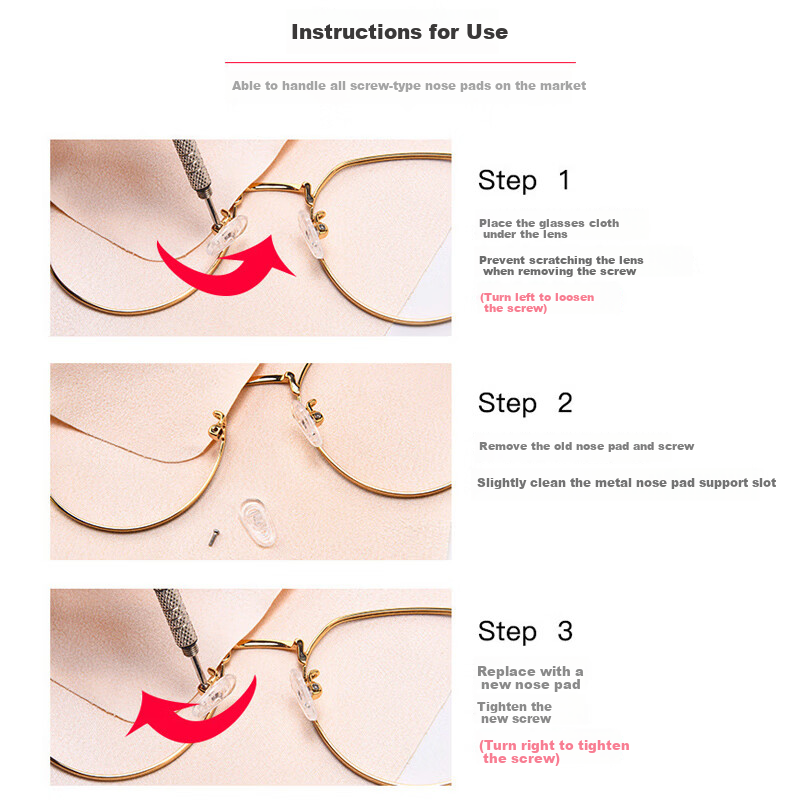 Instructions for Use

Able to handle all screw-type nose pads on the market

Step 1

Place the glasses cloth under the lens

Prevent scratching the lens when removing the screw

(Turn left to loosen the screw)

Step 2

Remove the old nose pad and screw

Slightly clean the metal nose pad support slot

Step 3

Replace with a new nose pad

Tighten the new screw

(Turn right to tighten the screw)