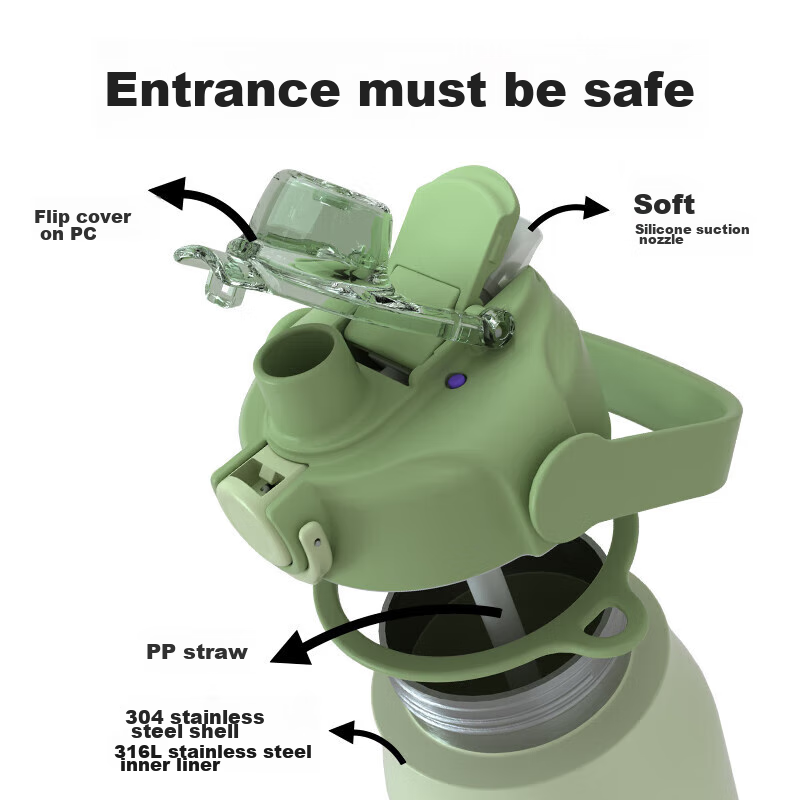 Entrance must be safe

Flip cover on PC

Soft

Silicone suction nozzle

PP straw

304 stainless steel shell

316L stainless steel inner liner