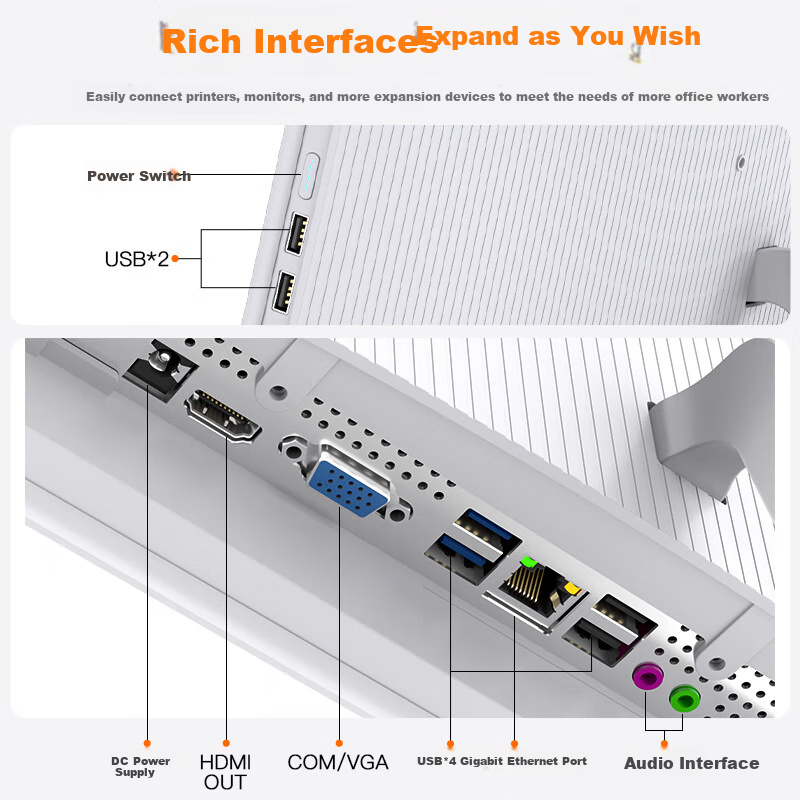 Rich Interfaces Expand as You Wish

Easily connect printers, monitors, and more expansion devices to meet the needs of more office workers

Power Switch

USB*2

DC Power Supply

HDMI OUT

COM/VGA

USB*4

Gigabit Ethernet Port

Audio Interface