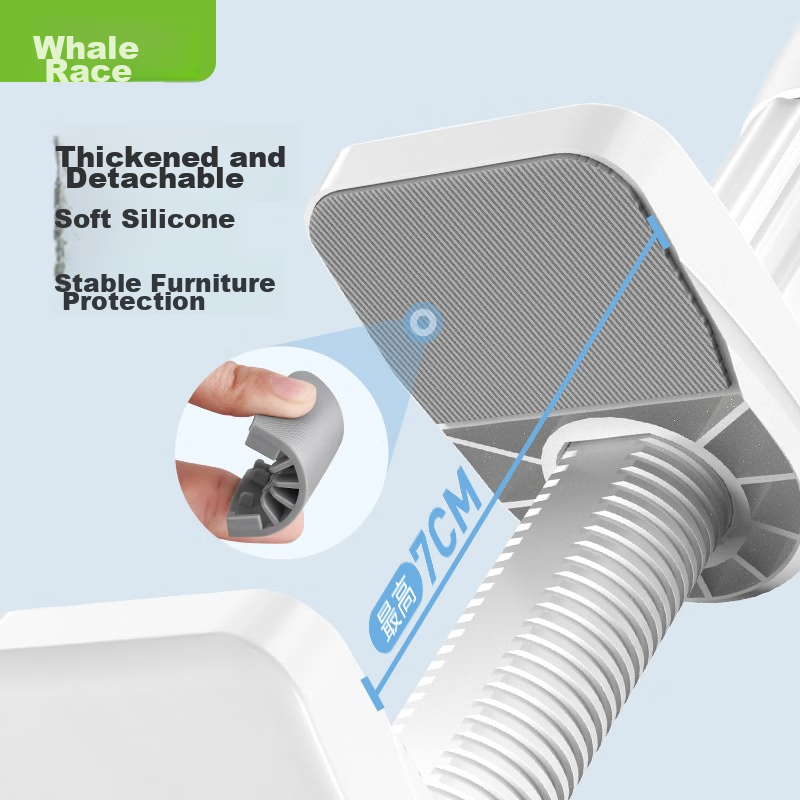 Whale Race

Thickened and Detachable

Soft Silicone

Stable Furniture Protection

最高 7CM