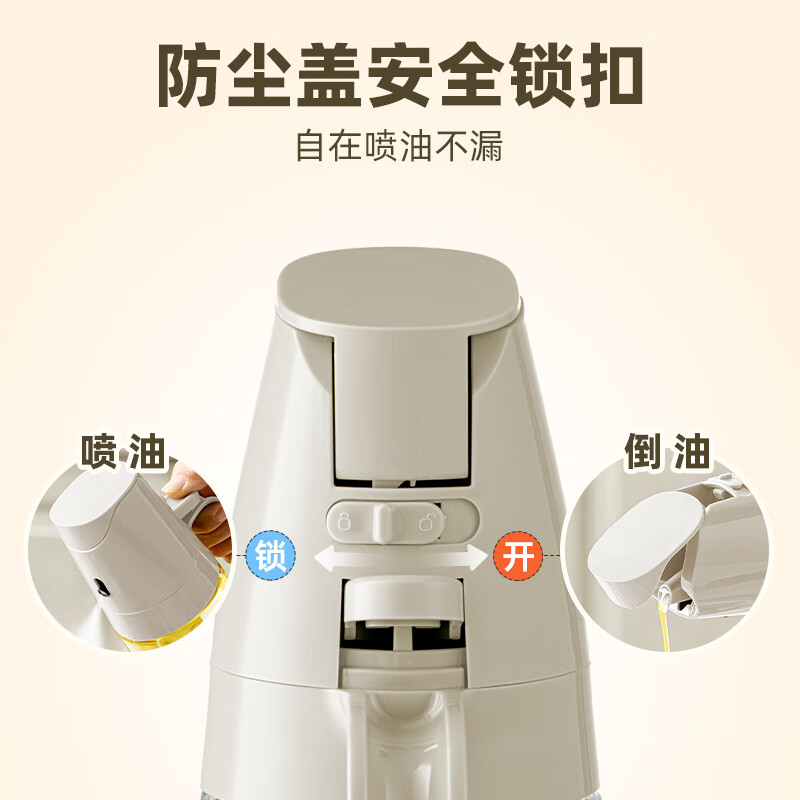 防尘盖安全锁扣

自在喷油不漏

喷油

锁

开

倒油