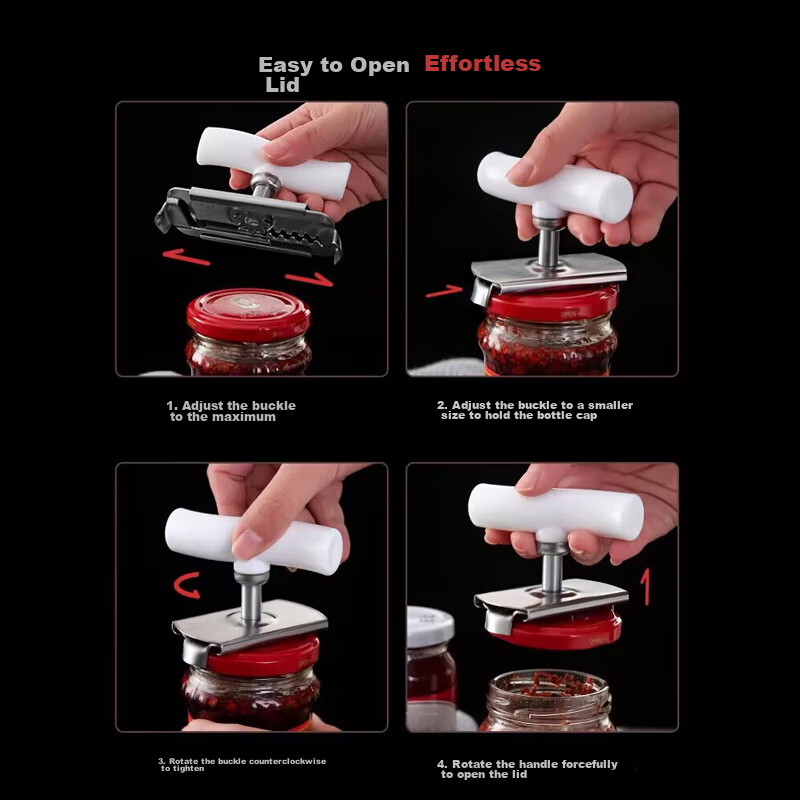 Easy to Open Lid Effortless

1. Adjust the buckle to the maximum

2. Adjust the buckle to a smaller size to hold the bottle cap

3. Rotate the buckle counterclockwise to tighten

4. Rotate the handle forcefully to open the lid