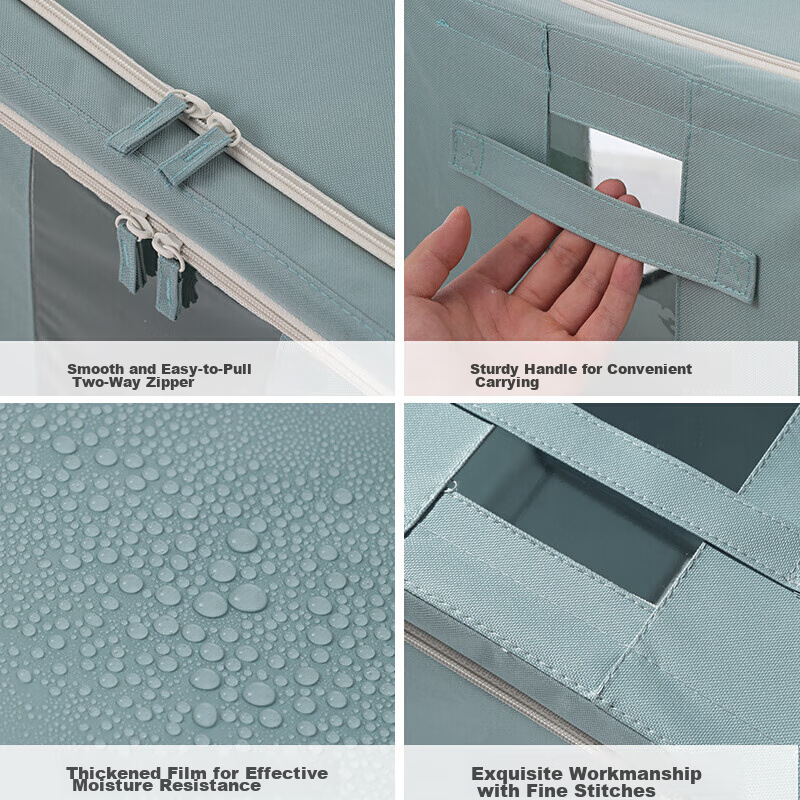 Smooth and Easy-to-Pull Two-Way Zipper

Sturdy Handle for Convenient Carrying

Thickened Film for Effective Moisture Resistance

Exquisite Workmanship with Fine Stitches