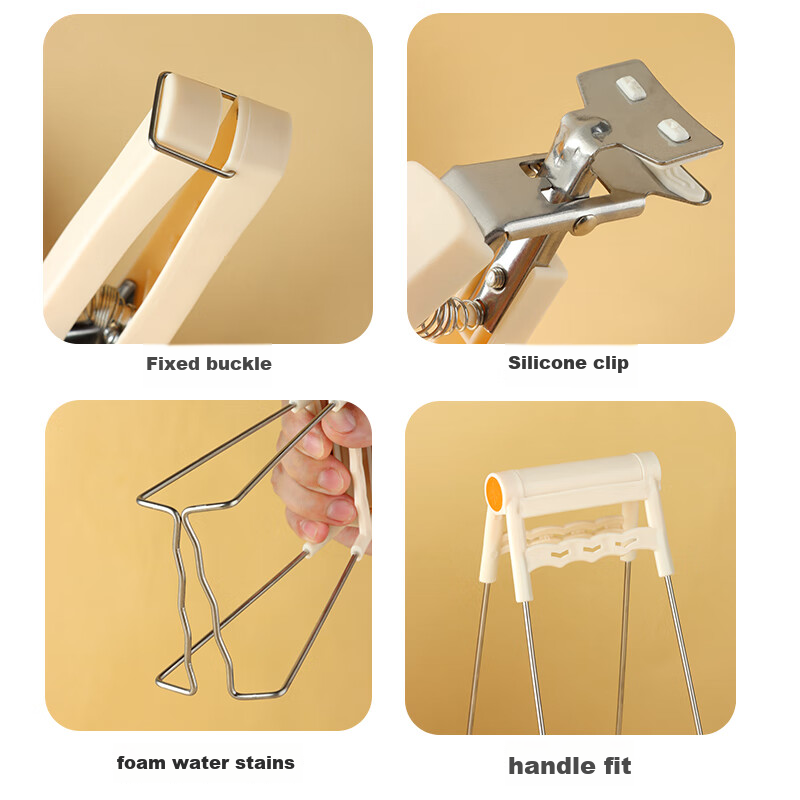 Fixed buckle

Silicone clip

foam water stains

handle fit