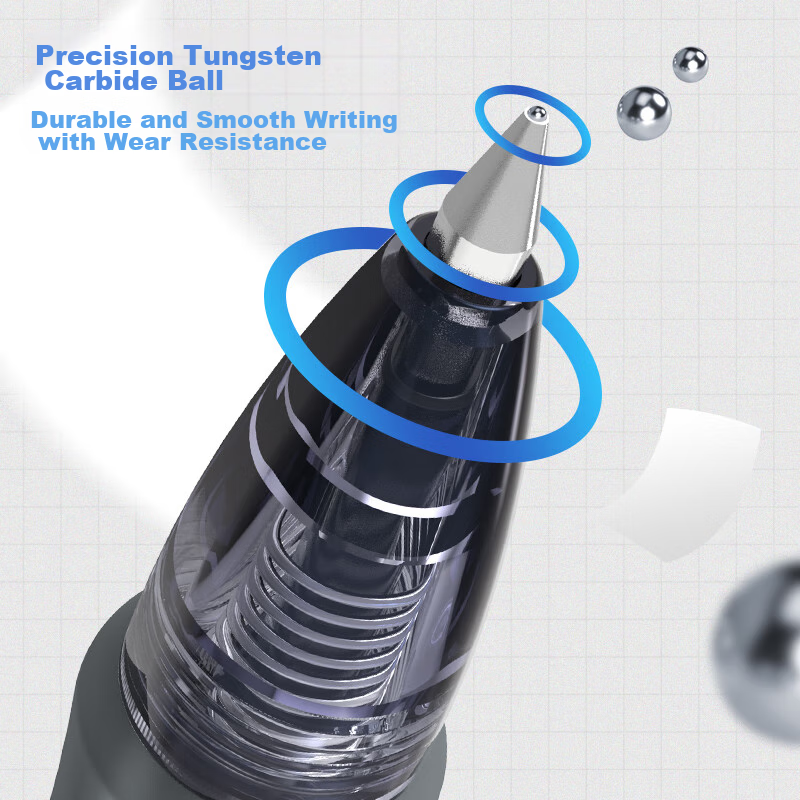 Precision Tungsten Carbide Ball

Durable and Smooth Writing with Wear Resistance