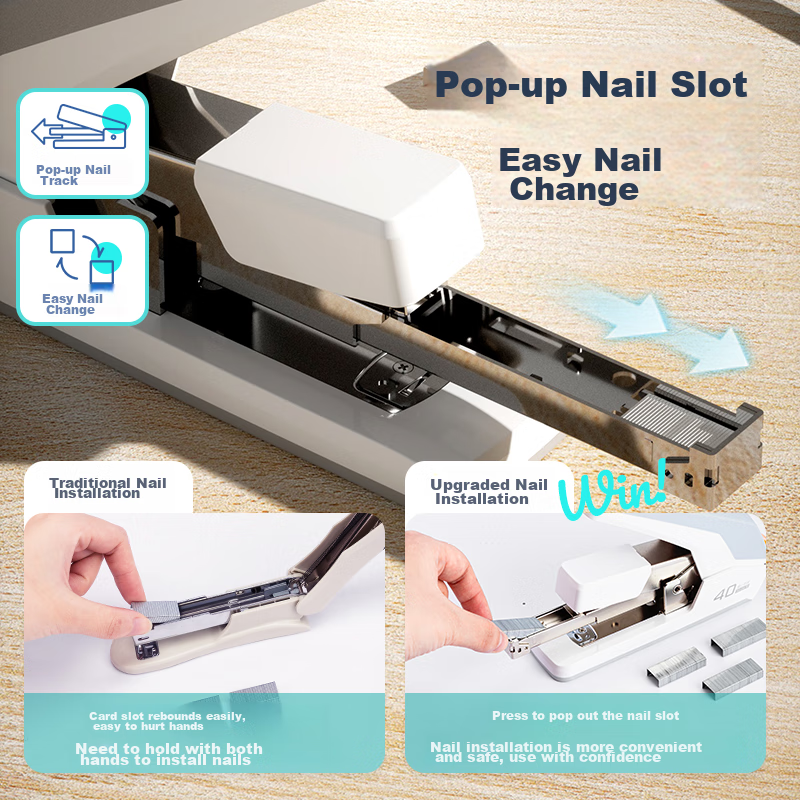 Pop-up Nail Slot

Easy Nail Change

Pop-up Nail Track

Easy Nail Change

Traditional Nail Installation

Card slot rebounds easily, easy to hurt hands

Need to hold with both hands to install nails

Upgraded Nail Installation

Win!

40

Press to pop out the nail slot

Nail installation is more convenient and safe, use with confidence