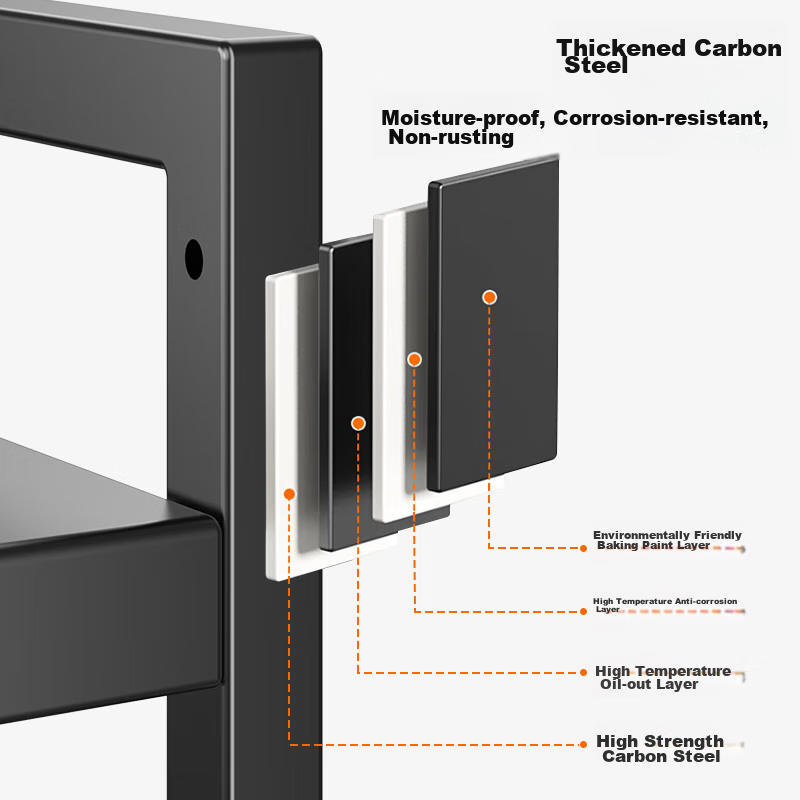 Thickened Carbon Steel

Moisture-proof, Corrosion-resistant, Non-rusting

Environmentally Friendly Baking Paint Layer

High Temperature Anti-corrosion Layer

High Temperature Oil-out Layer

High Strength Carbon Steel