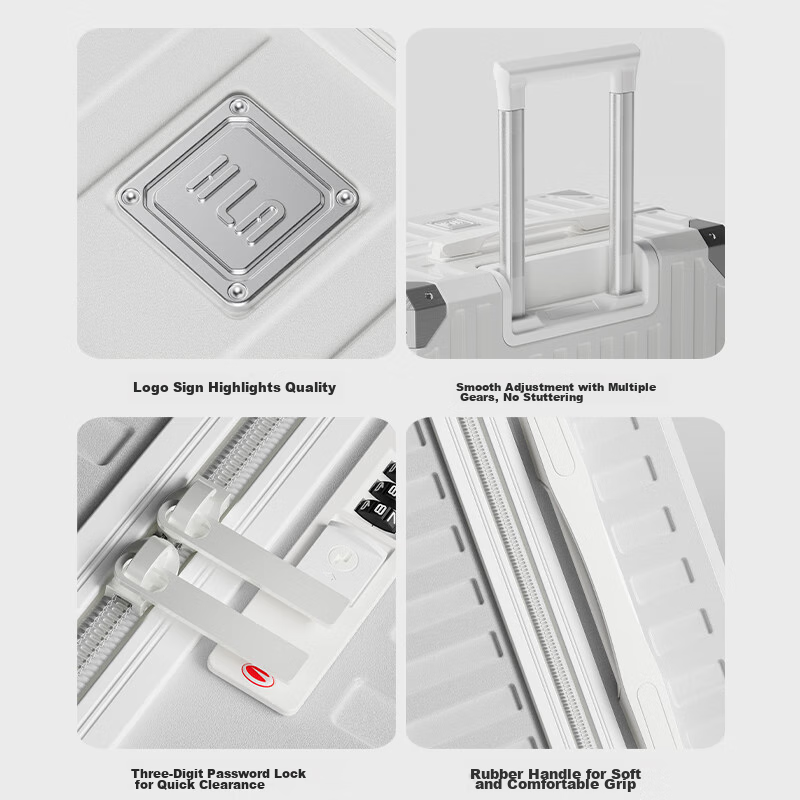 HLA

Logo Sign Highlights Quality

Smooth Adjustment with Multiple Gears, No Stuttering

Three-Digit Password Lock for Quick Clearance

Rubber Handle for Soft and Comfortable Grip