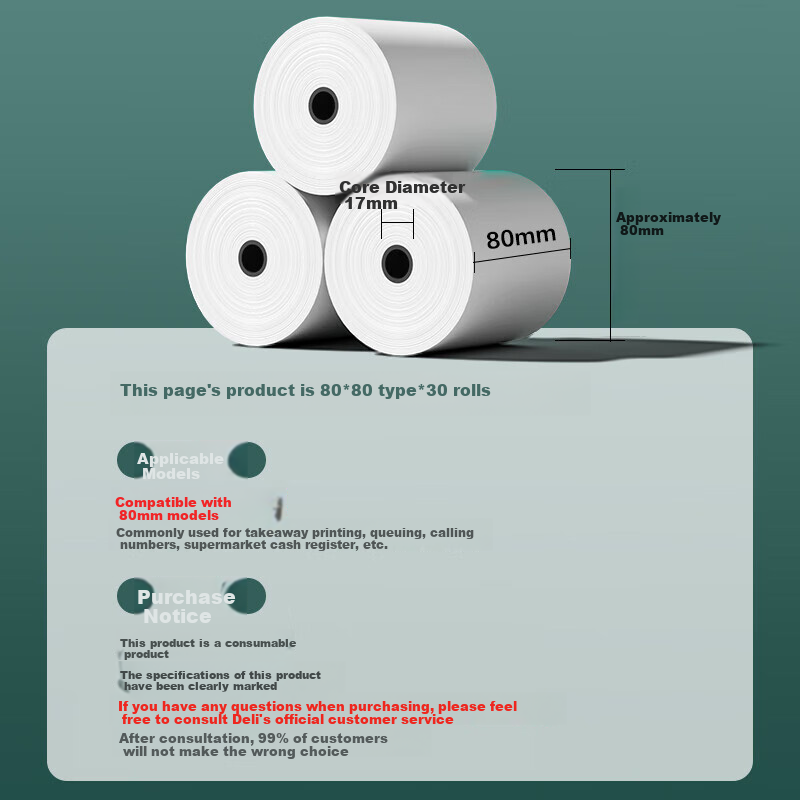 Core Diameter 17mm

80mm

Approximately 80mm

This page's product is 80*80 type*30 rolls

Applicable Models

Compatible with 80mm models

Commonly used for takeaway printing, queuing, calling numbers, supermarket cash register, etc.

Purchase Notice

This product is a consumable product

The specifications of this product have been clearly marked

If you have any questions when purchasing, please feel free to consult Deli's official customer service

After consultation, 99% of customers will not make the wrong choice